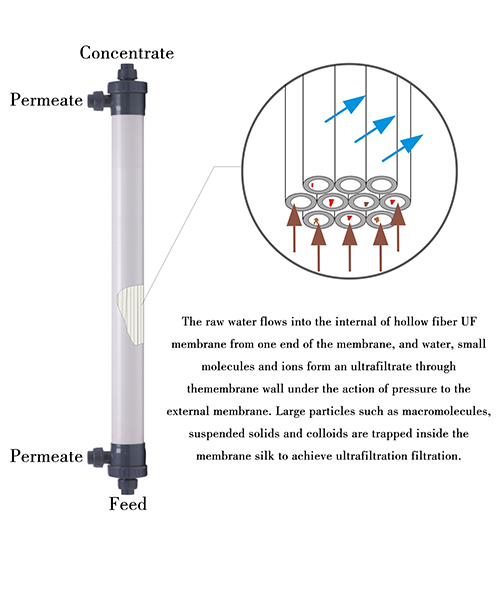 Concentrate

Permeate

Permeate

Feed

The raw water flows into the internal of hollow fiber UF membrane from one end of the membrane, and water, small molecules and ions form an ultrafiltrate through themembrane wall under the action of pressure to the external membrane. Large particles such as macromolecules, suspended solids and colloids are trapped inside the membrane silk to achieve ultrafiltration filtration.